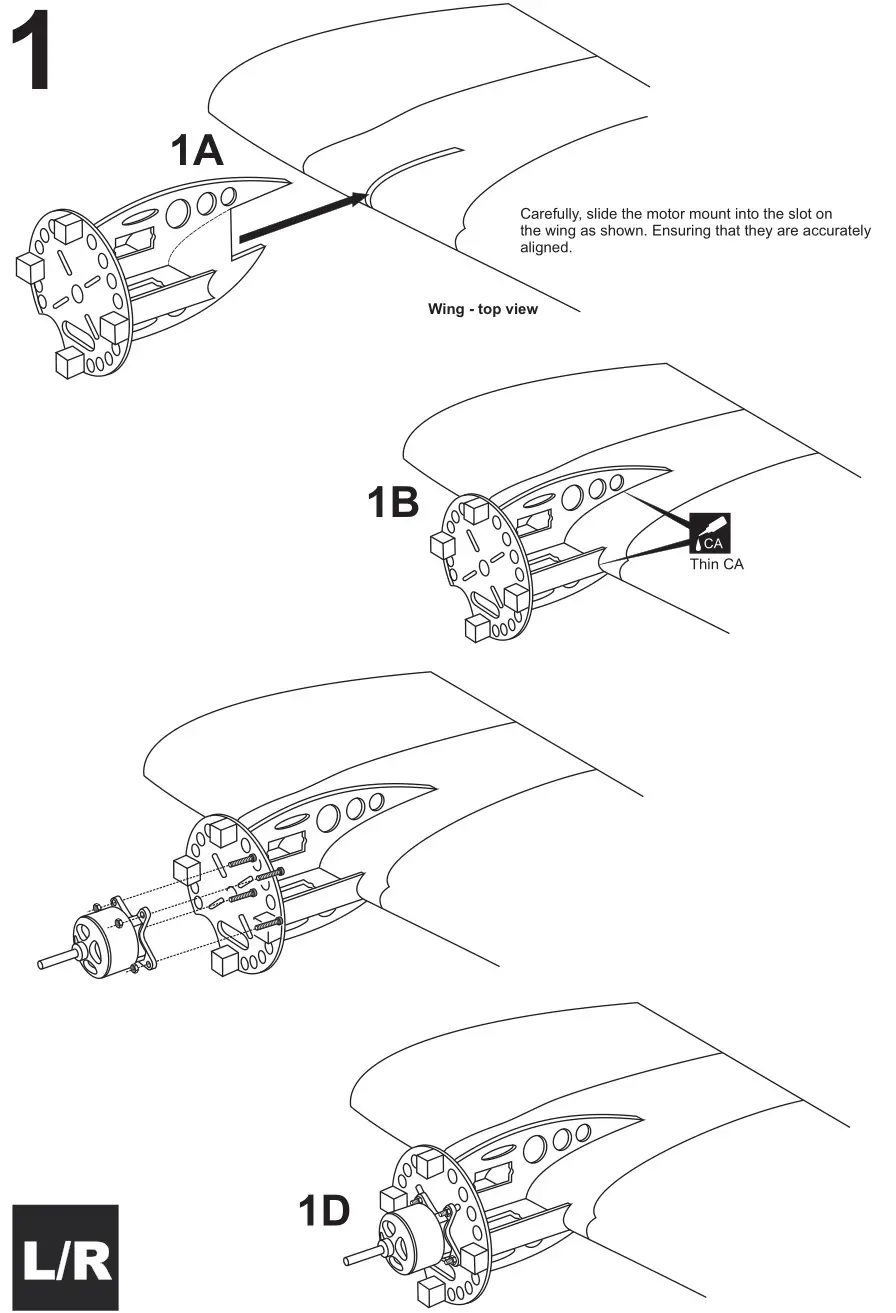 1

1A

Carefully, slide the motor mount into the slot on the wing as shown. Ensuring that they are accurately aligned.

Wing - top view

1B

CA
Thin CA

1D

L/R