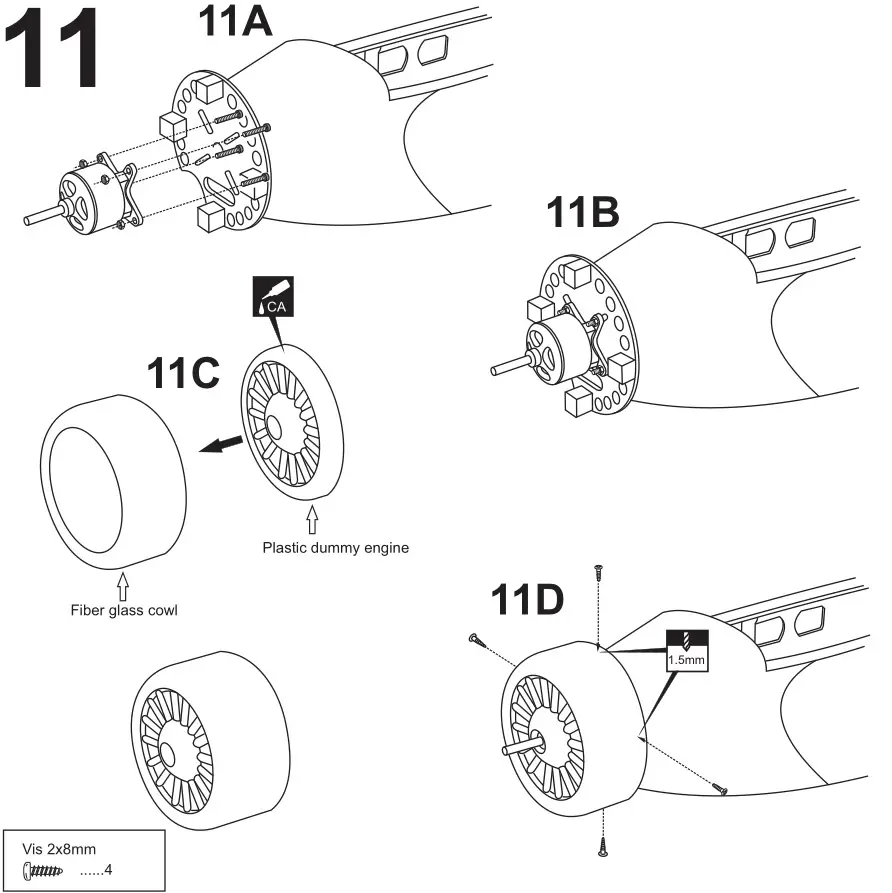 11

11A

11B

CA

11C

Plastic dummy engine

Fiber glass cowl

11D

1.5mm

Vis 2x8mm
......4