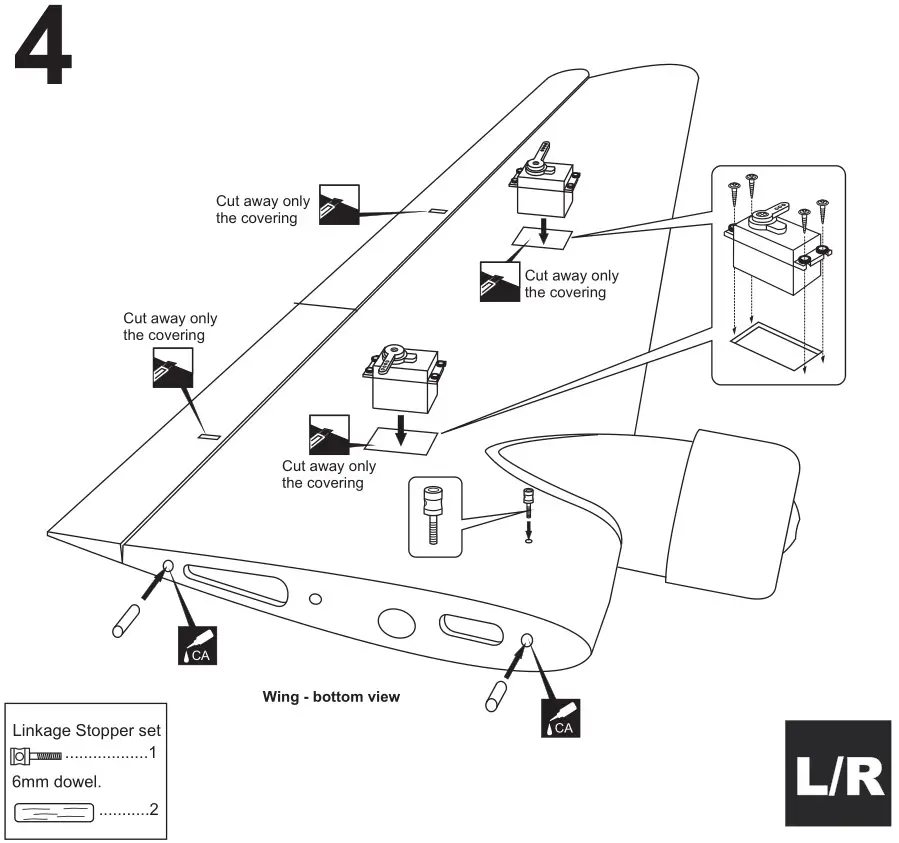 4

Cut away only the covering

Cut away only the covering

Cut away only the covering

Cut away only the covering

CA

CA

Wing - bottom view

Linkage Stopper set
..................1
6mm dowel.
..........2

L/R