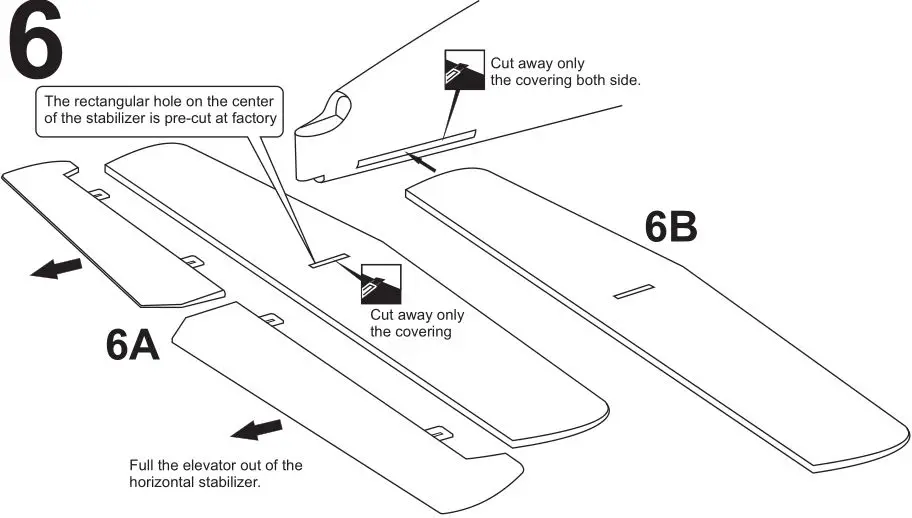 6

The rectangular hole on the center of the stabilizer is pre-cut at factory

Cut away only the covering both side.

6B

Cut away only the covering

6A

Full the elevator out of the horizontal stabilizer.