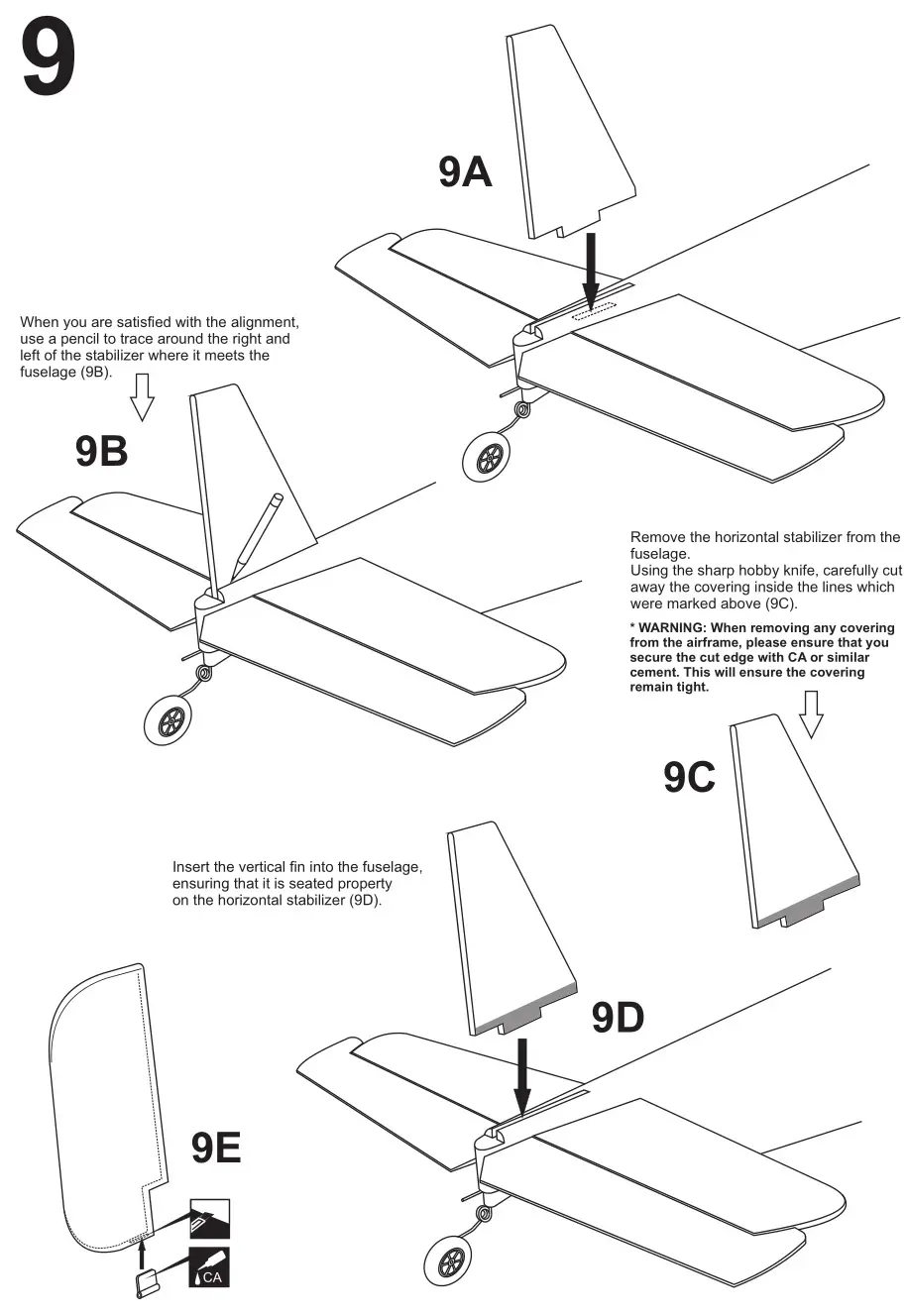 9

9A

When you are satisfied with the alignment, use a pencil to trace around the right and left of the stabilizer where it meets the fuselage (9B).

9B

Remove the horizontal stabilizer from the fuselage.
Using the sharp hobby knife, carefully cut away the covering inside the lines which were marked above (9C).

* WARNING: When removing any covering from the airframe, please ensure that you secure the cut edge with CA or similar cement. This will ensure the covering remain tight.

9C

Insert the vertical fin into the fuselage, ensuring that it is seated property on the horizontal stabilizer (9D).

9D

9E

CA