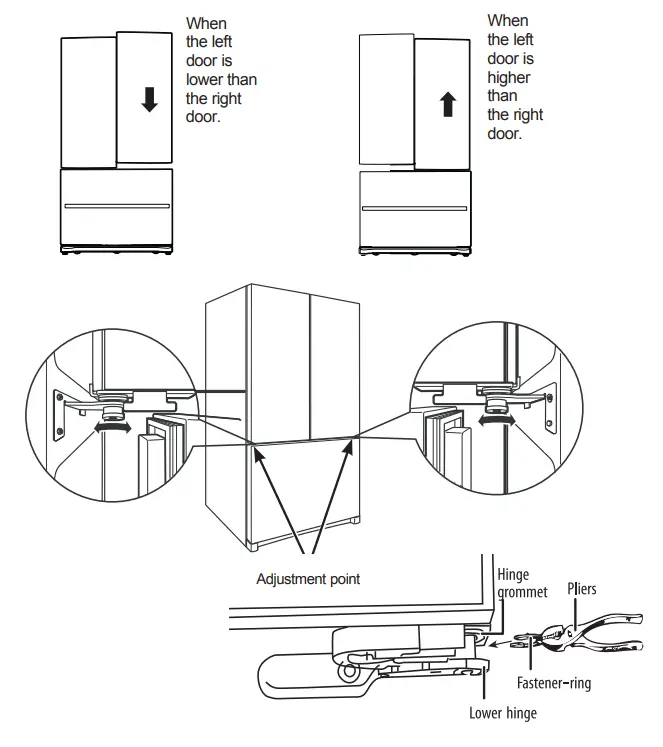 When the left door is lower than the right door.

When the left door is higher than the right door.

Adjustment point

Hinge grommet

Pliers

Fastener-ring

Lower hinge