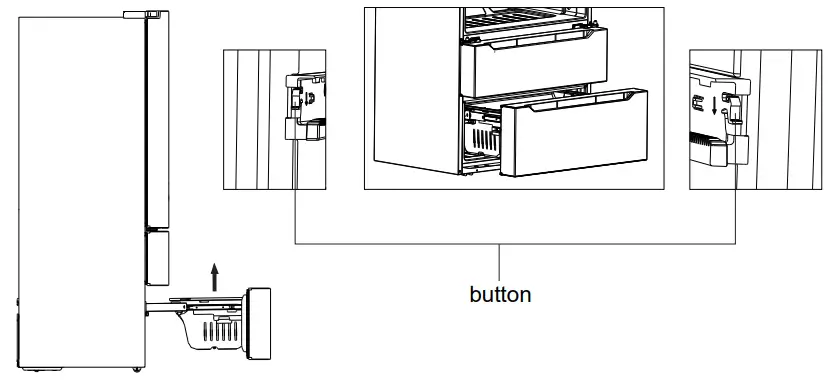 button