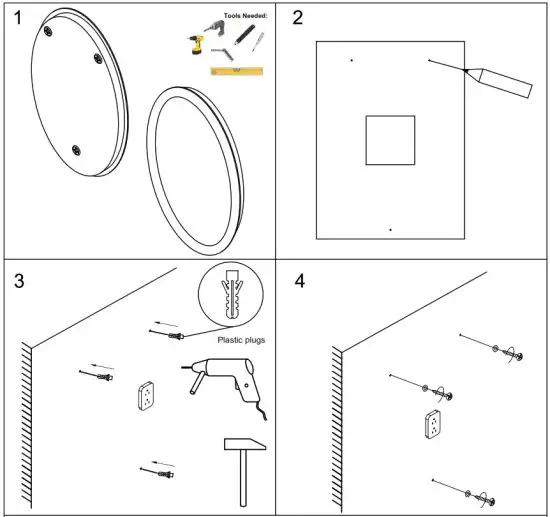 1

Tools Needed:

2

3

Plastic plugs

4