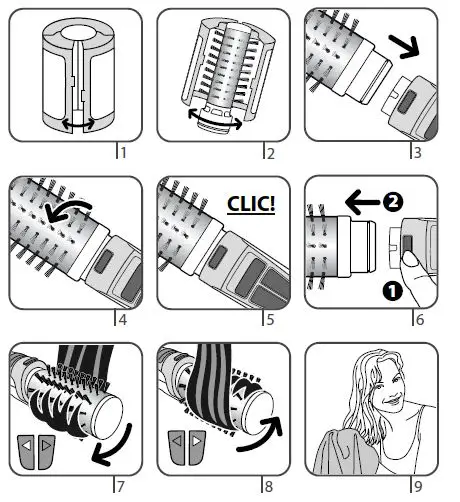 1

2

3

4

CLIC!

5

2

1

6

7

8

9