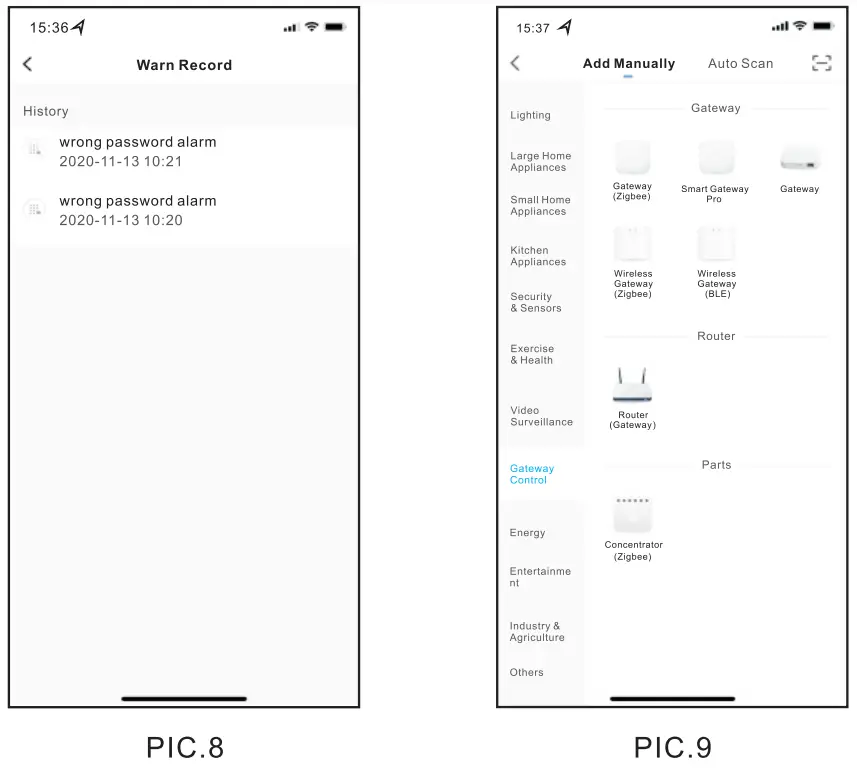 15:36

Warn Record

History

wrong password alarm
2020-11-13 10:21

wrong password alarm
2020-11-13 10:20

PIC.8

15:37

Add Manually Auto Scan

Lighting

Large Home Appliances

Small Home Appliances

Kitchen Appliances

Security & Sensors

Exercise & Health

Video Surveillance

Gateway Control

Energy

Entertainme nt

Industry & Agriculture

Others

Gateway

Gateway (Zigbee)

Smart Gateway Pro

Gateway

Wireless Gateway (Zigbee)

Wireless Gateway (BLE)

Router

Router (Gateway)

Parts

Concentrator (Zigbee)

PIC.9