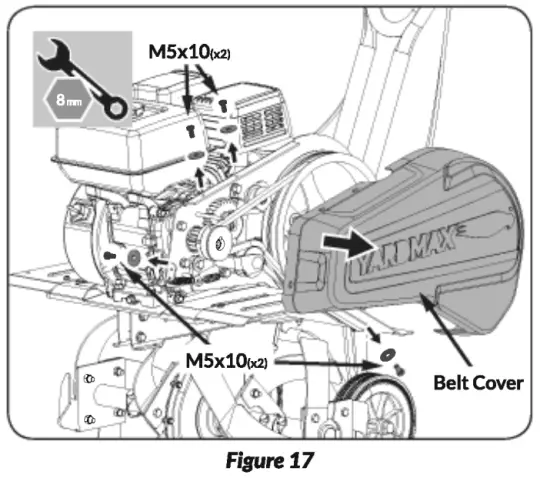 8 mm

M5x10(x2)

YARDMAX

M5x10(x2)

Belt Cover

Figure 17