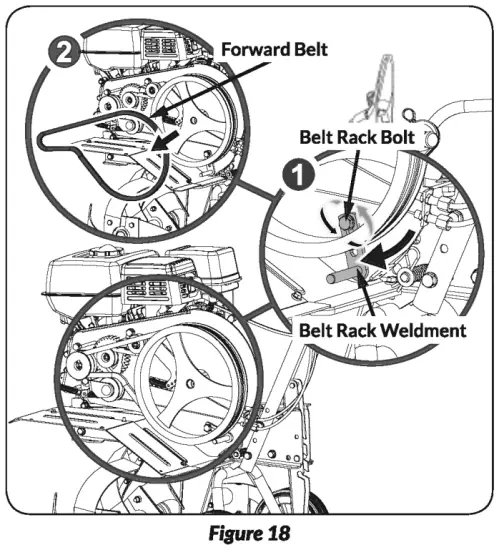 2
Forward Belt
Belt Rack Bolt
1
Belt Rack Weldment
Figure 18