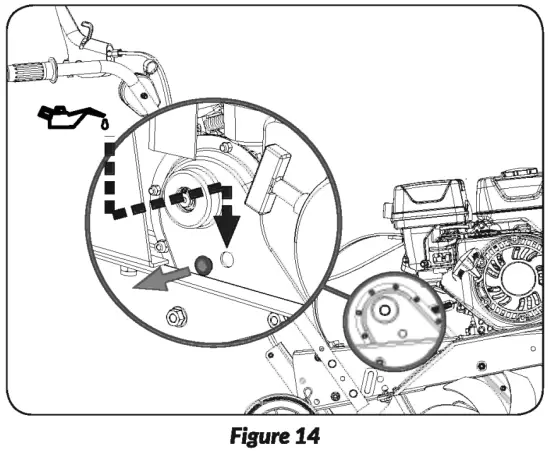 Figure 14