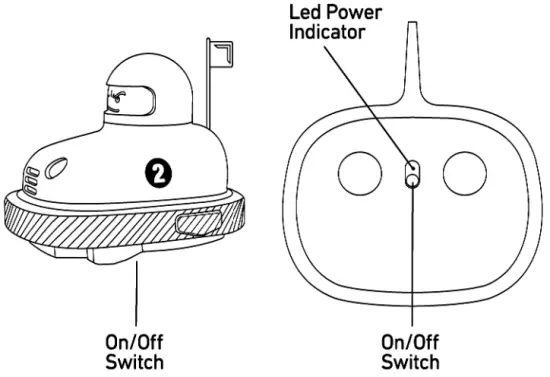 Led Power Indicator

2

On/Off Switch

On/Off Switch