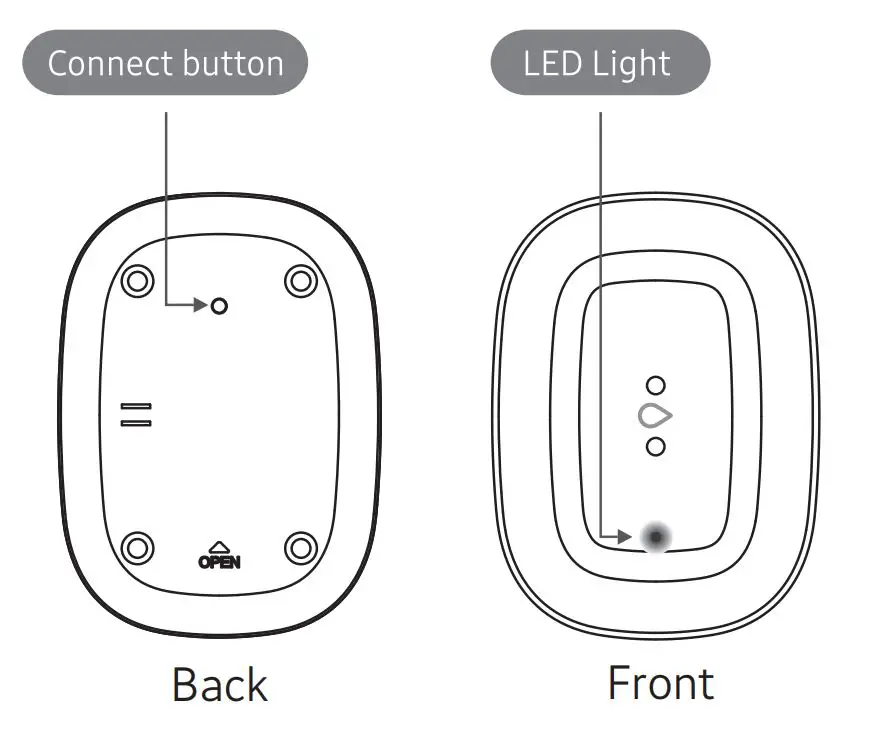 Connect button

LED Light

OPEN

Back

Front