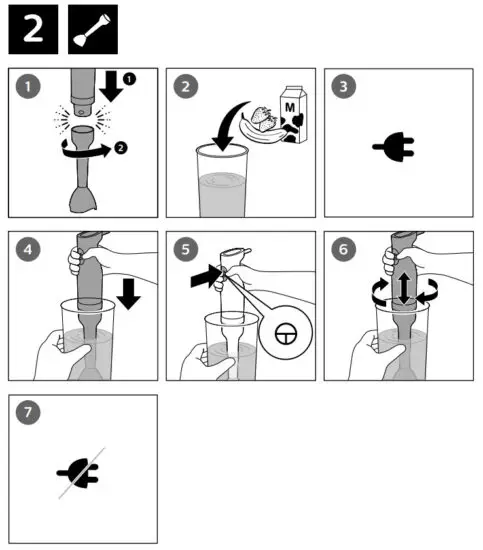 2

1
1
2

2
M

3

4

5

6

7