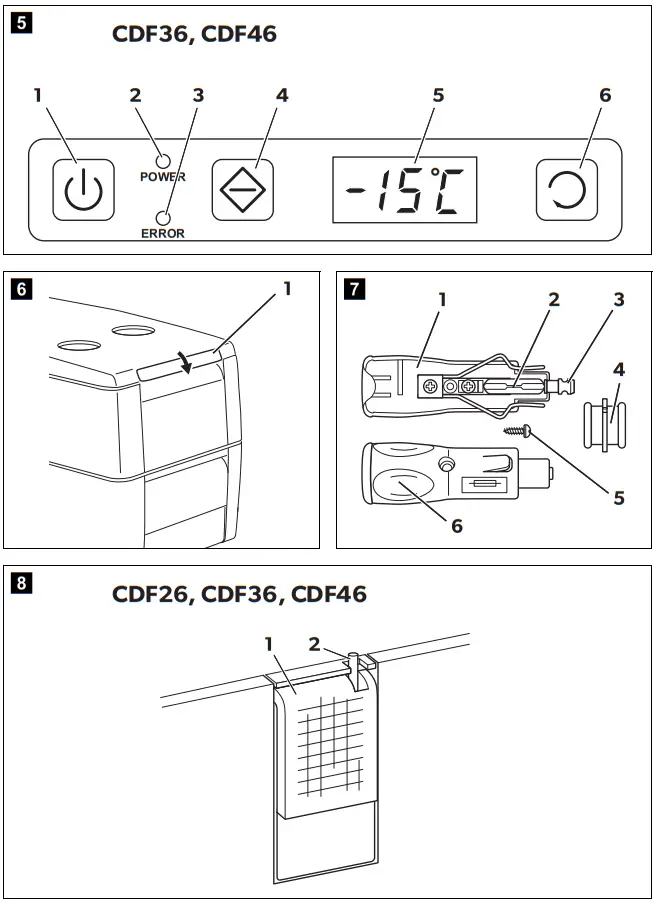 5

CDF36, CDF46

1 2 3 4 5 6

POWER

ERROR

-15°C

6

1

7

1 2 3

4

5

6

8

CDF26, CDF36, CDF46

1 2