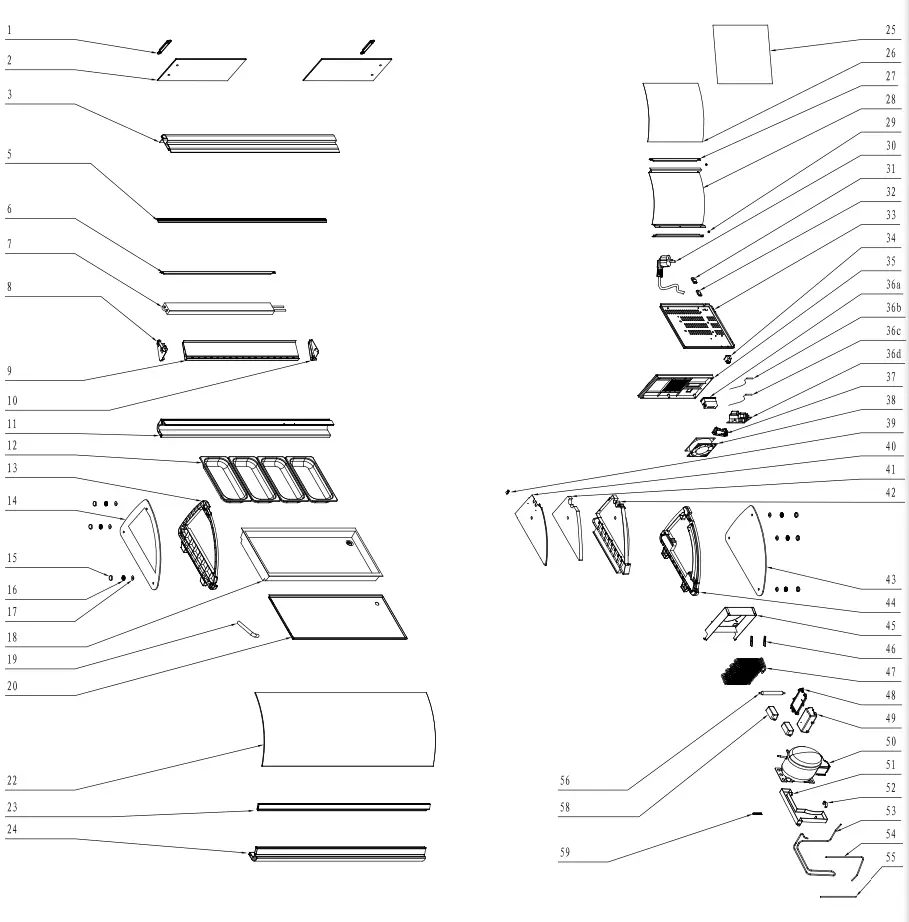 1
2
3
5
6
7
8
9
10
11
12
13
14
15
16
17
18
19
20
22
23
24

25
26
27
28
29
30
31
32
33
34
35
36a
36b
36c
36d
37
38
39
40
41
42
43
44
45
46
47
48
49
50
51
52
53
54
55
56
58
59