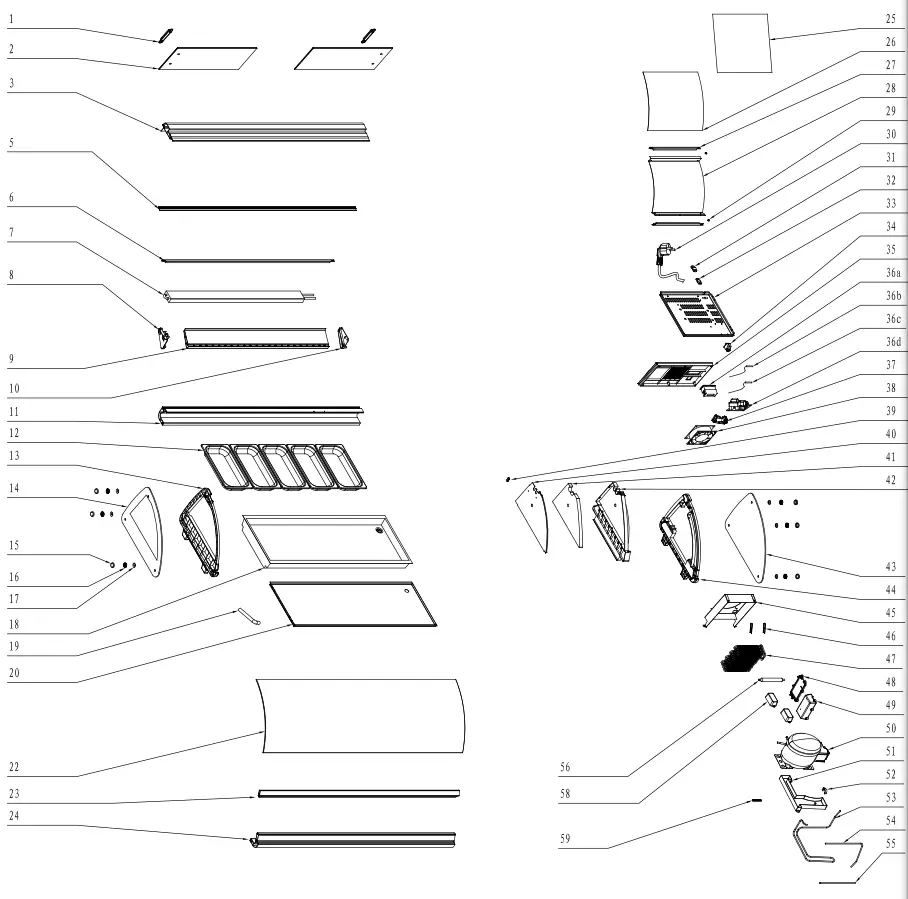 1
2
3
5
6
7
8
9
10
11
12
13
14
15
16
17
18
19
20
22
23
24
25
26
27
28
29
30
31
32
33
34
35
36a
36b
36c
36d
37
38
39
40
41
42
43
44
45
46
47
48
49
50
51
52
53
54
55
56
58
59