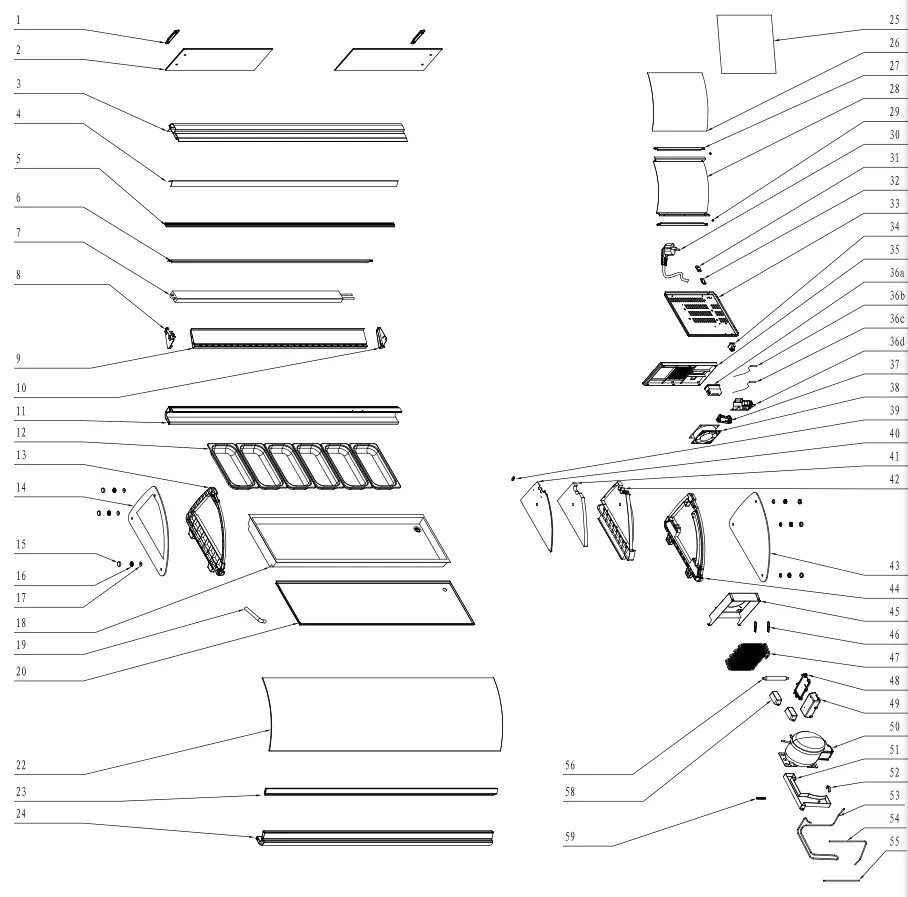 1
2
3
4
5
6
7
8
9
10
11
12
13
14
15
16
17
18
19
20
22
23
24

25
26
27
28
29
30
31
32
33
34
35
36a
36b
36c
36d
37
38
39
40
41
42
43
44
45
46
47
48
49
50
51
52
53
54
55
56
58
59