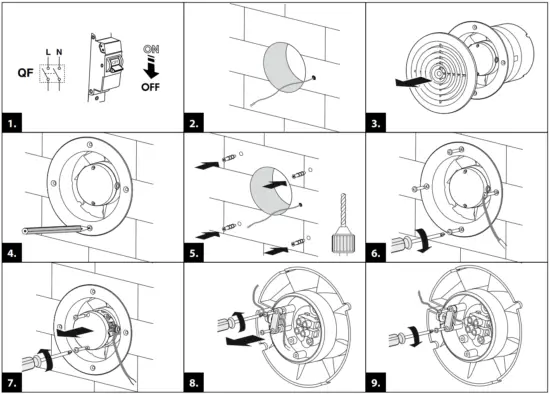 QF
L N
ON
OFF
1.
2.
3.
4.
5.
6.
7.
8.
9.