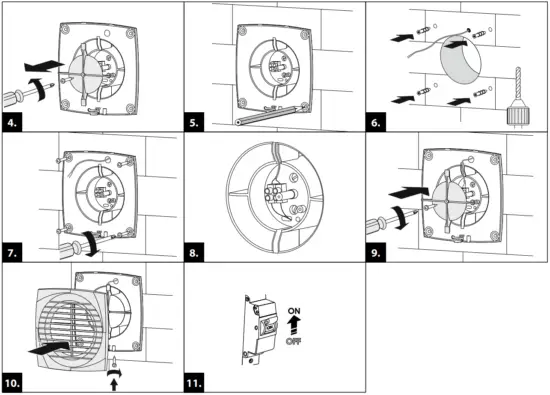 4.

5.

6.

7.

8.

9.

10.

11.

ON

OFF