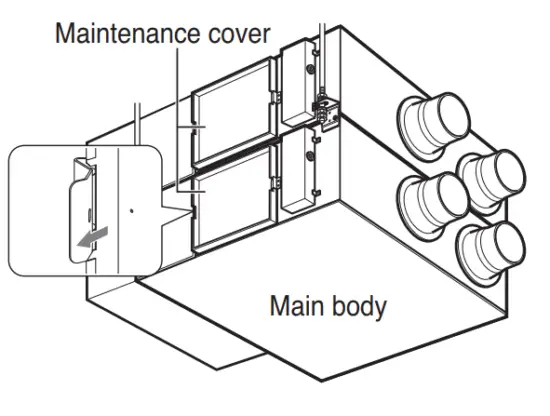 Maintenance cover

Main body