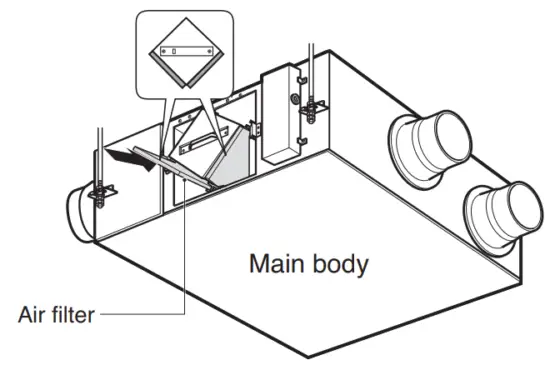 Main body

Air filter