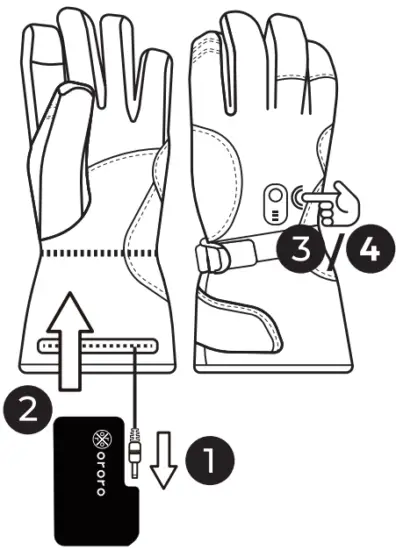 3 / 4
2
ororo
1