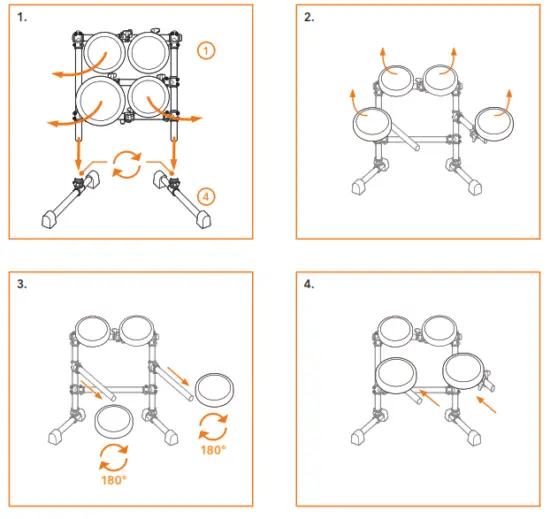 1.

1

4

2.

3.

180°

180°

4.