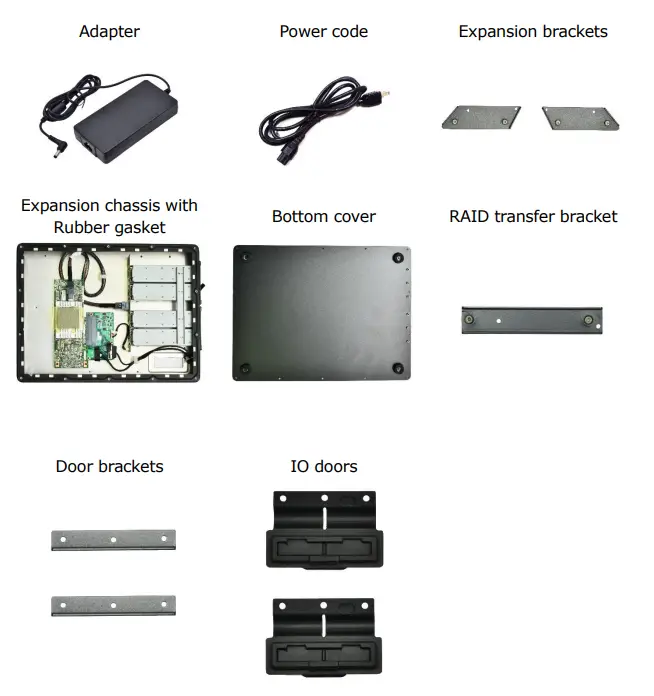 Adapter

Power code

Expansion brackets

Expansion chassis with Rubber gasket

Bottom cover

RAID transfer bracket

Door brackets

IO doors