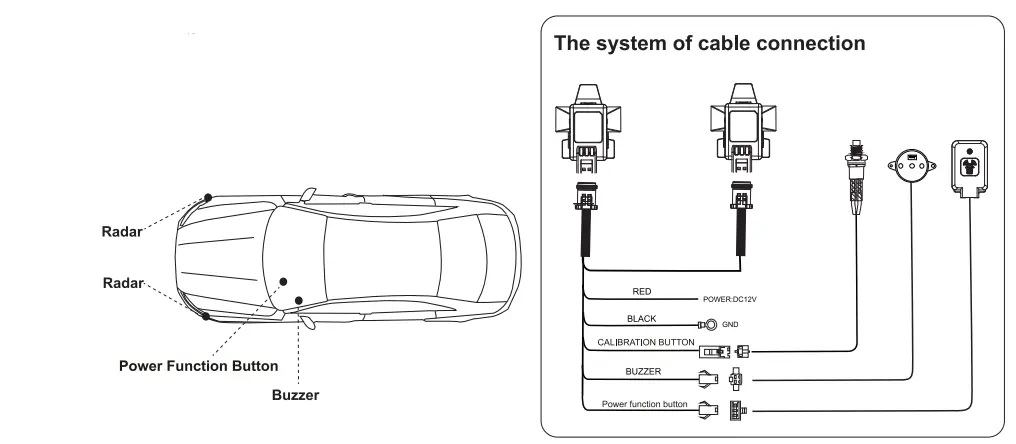 Radar

Radar

Power Function Button

Buzzer

The system of cable connection

RED

POWER:DC12V

BLACK

GND

CALIBRATION BUTTON

BUZZER

Power function button