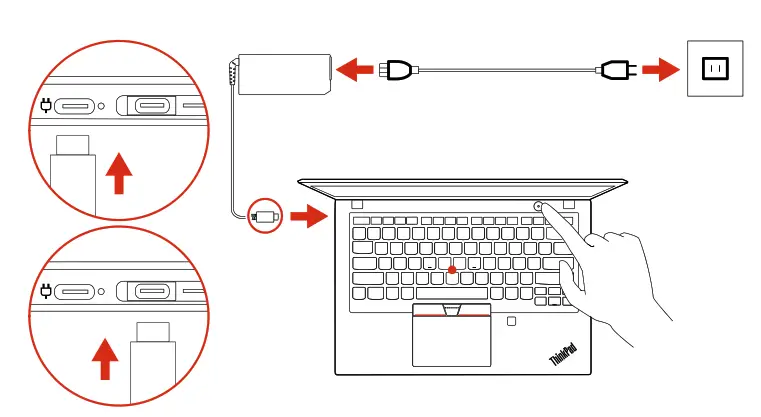 ThinkPad