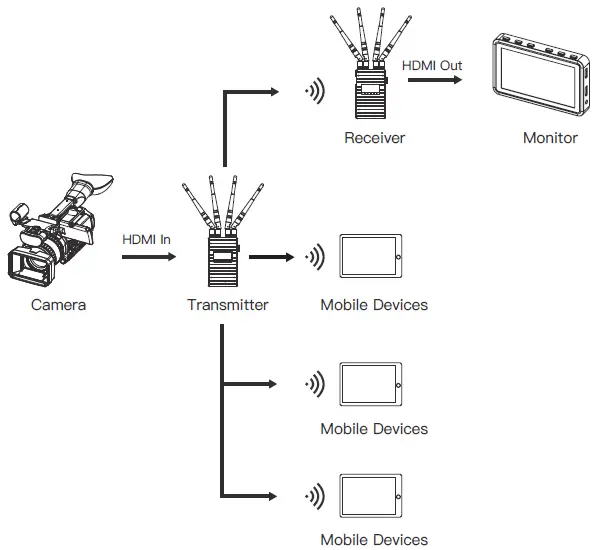 HDMI Out

Receiver

Monitor

HDMI In

Camera

Transmitter

Mobile Devices

Mobile Devices

Mobile Devices