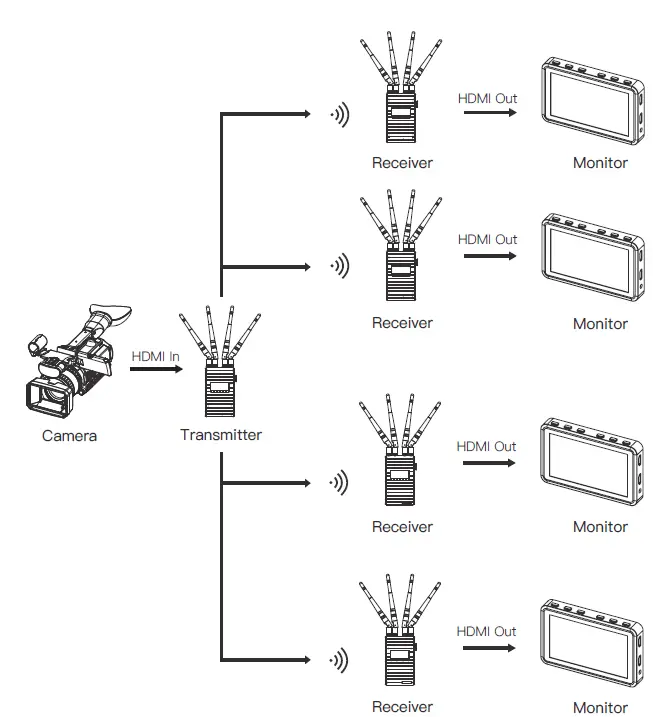 HDMI Out
Receiver
Monitor

HDMI Out
Receiver
Monitor

HDMI In
Camera
Transmitter

HDMI Out
Receiver
Monitor

HDMI Out
Receiver
Monitor