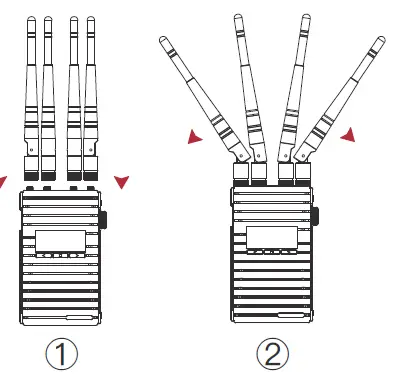 ①

②