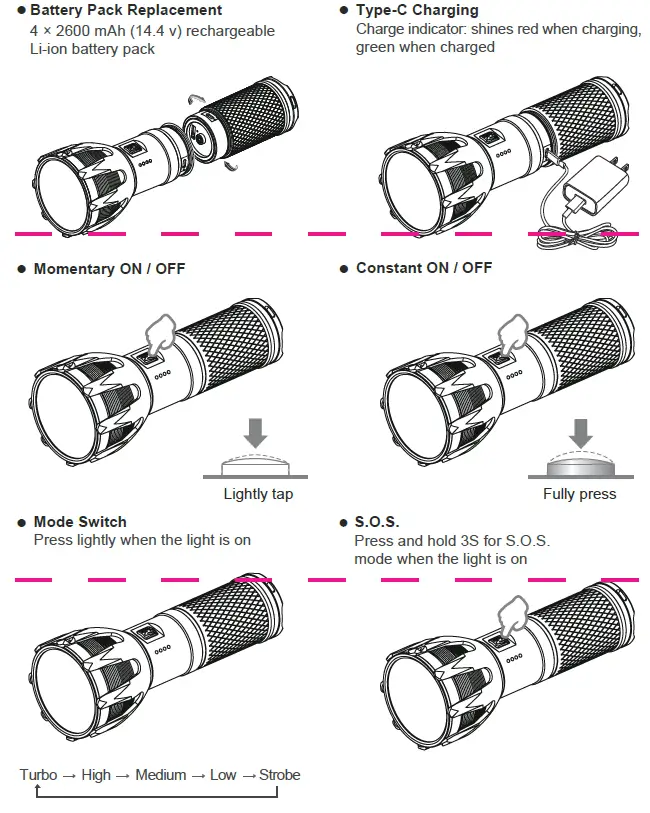 ● Battery Pack Replacement
4 × 2600 mAh (14.4 v) rechargeable Li-ion battery pack

● Type-C Charging
Charge indicator: shines red when charging, green when charged

● Momentary ON / OFF

Lightly tap

● Constant ON / OFF

Fully press

● Mode Switch
Press lightly when the light is on

Turbo → High → Medium → Low → Strobe

● S.O.S.
Press and hold 3S for S.O.S. mode when the light is on