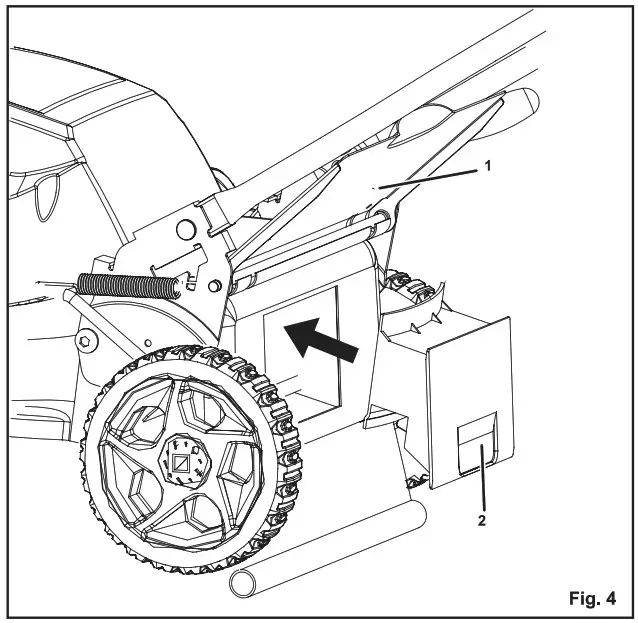 1

2

Fig. 4