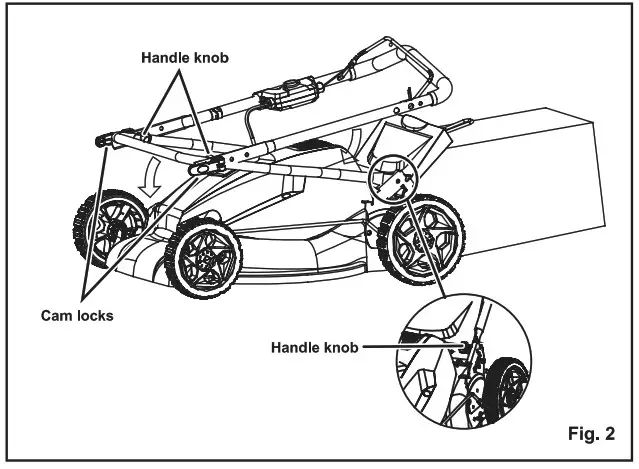 Handle knob

Cam locks

Handle knob

Fig. 2