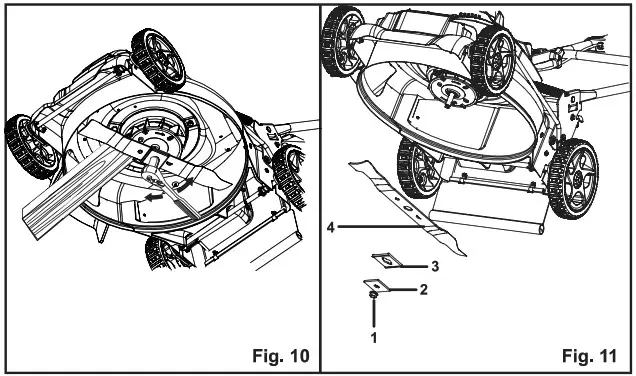 Fig. 10

4
3
2
1
Fig. 11