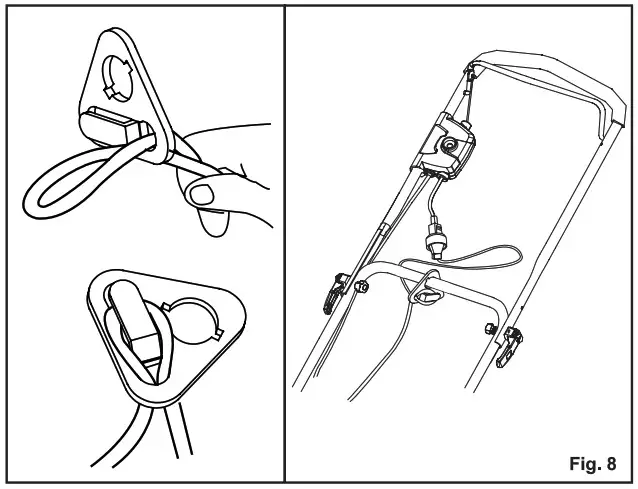 Fig. 8