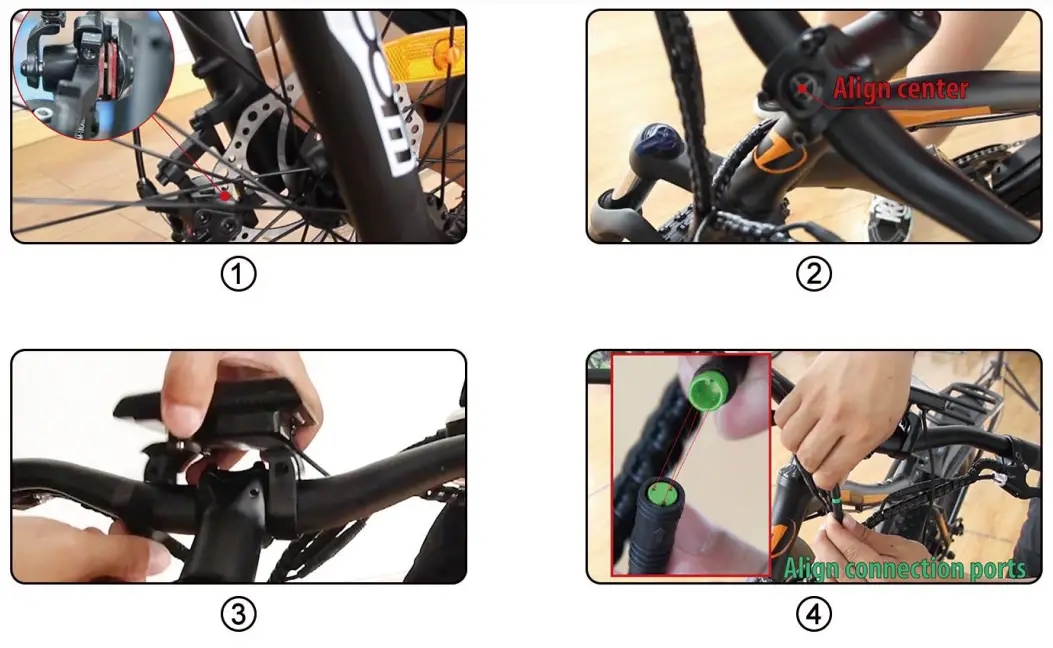 ①

Align center

②

③

Align connection ports

④