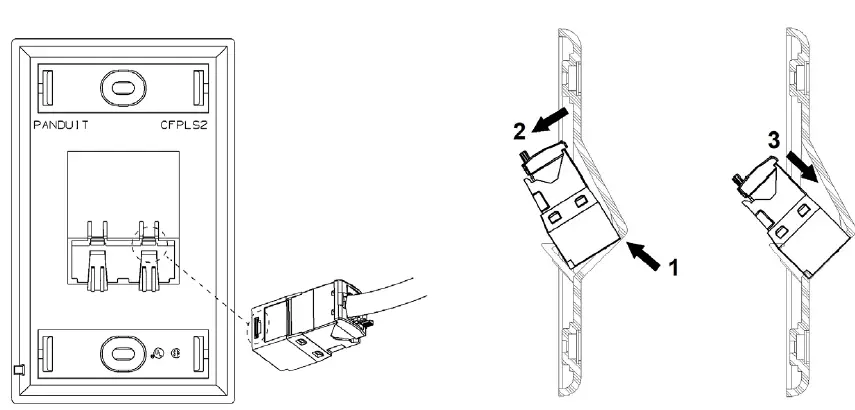 PANDUIT CFPLS2

2

1

3