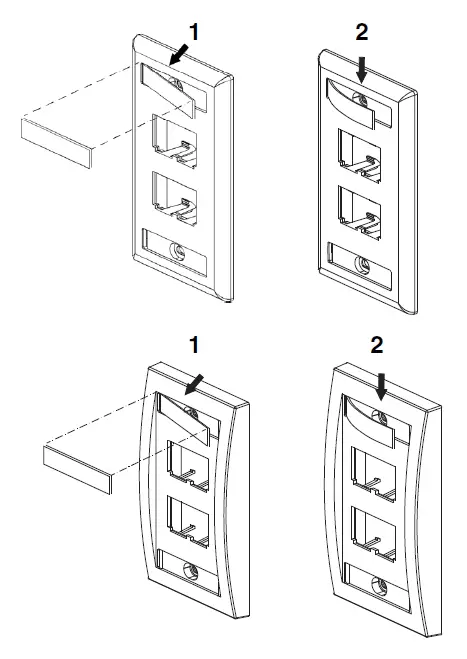 1
2
1
2