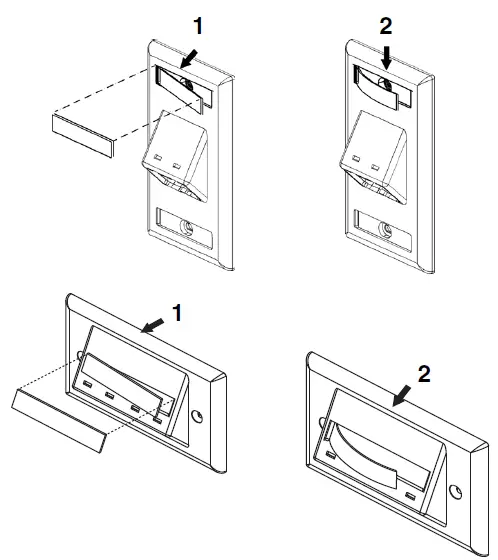 1

2

1

2