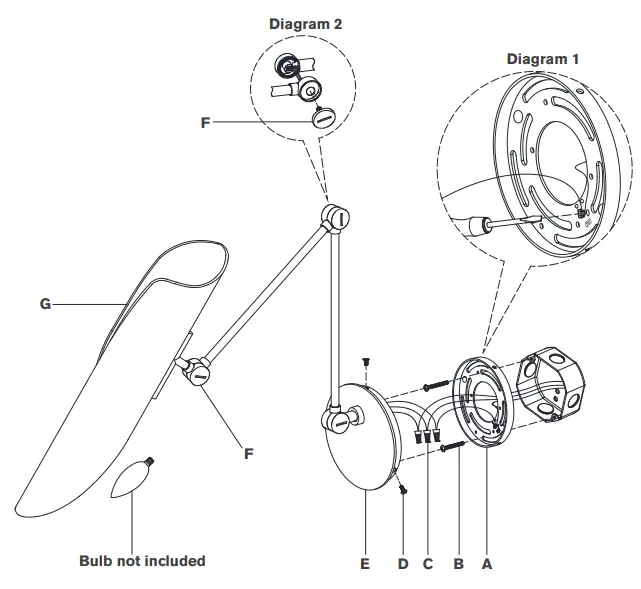 Diagram 2

Diagram 1

F

G

F

Bulb not included

E D C B A