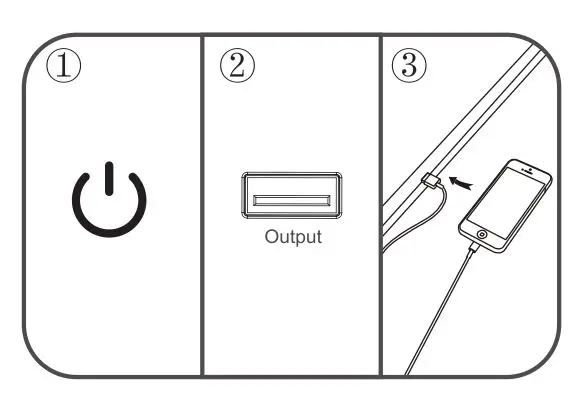 ①

②

Output

③