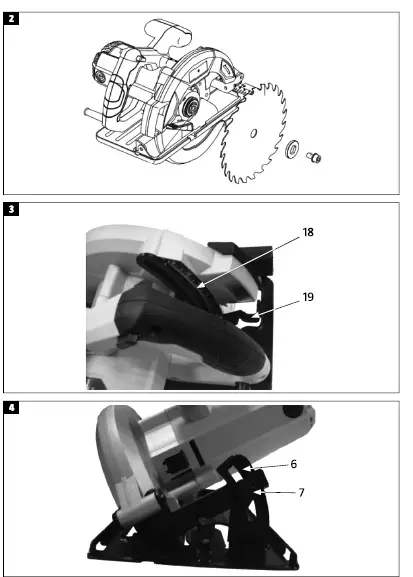 2

3

18

19

4

6

7