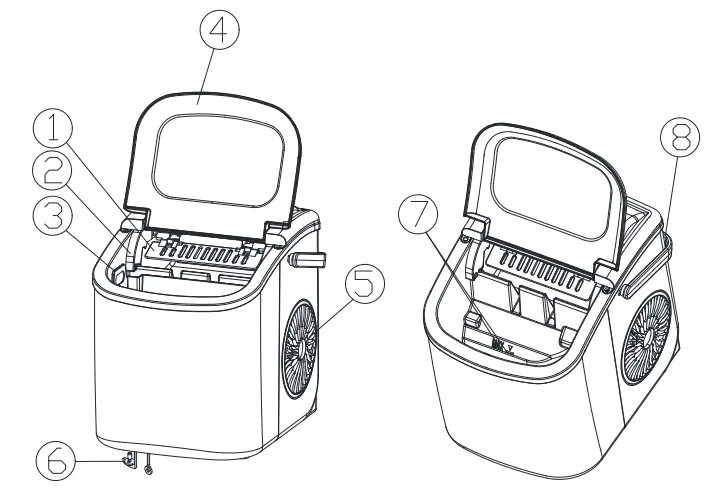 4
1
2
3
5
6
7
8