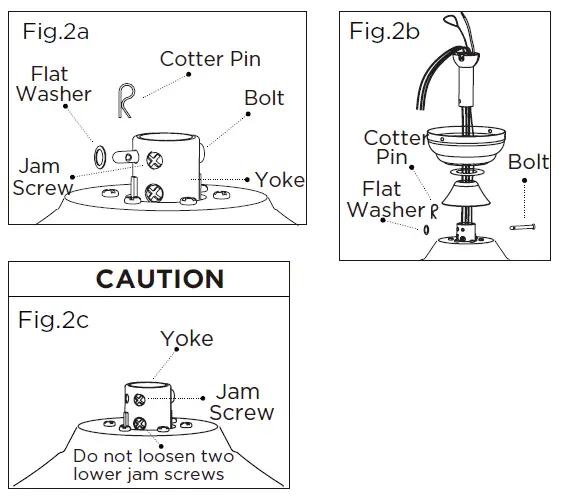 Fig.2a

Cotter Pin

Flat Washer

Bolt

Jam Screw

Yoke

Fig.2b

Cotter Pin

Bolt

Flat Washer

CAUTION

Fig.2c

Yoke

Jam Screw

Do not loosen two lower jam screws