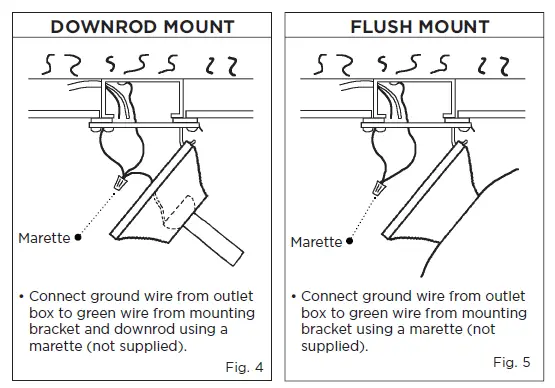 DOWNROD MOUNT

Marette

• Connect ground wire from outlet box to green wire from mounting bracket and downrod using a marette (not supplied).

Fig. 4

FLUSH MOUNT

Marette

• Connect ground wire from outlet box to green wire from mounting bracket using a marette (not supplied).

Fig. 5