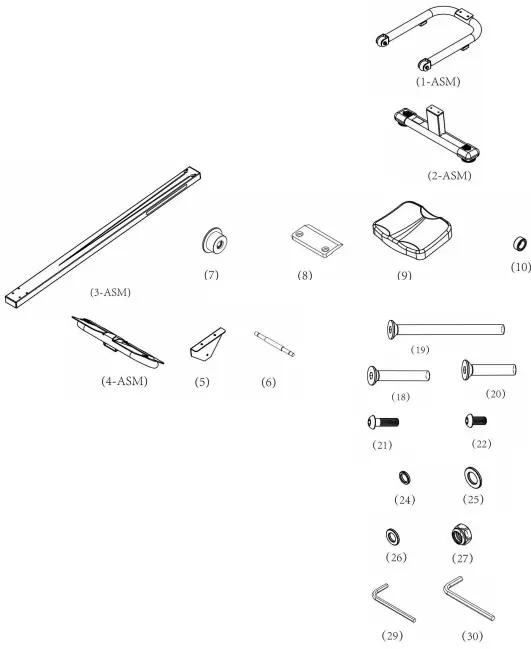 (1-ASM)

(2-ASM)

(3-ASM)

(7)

(8)

(9)

(10)

(4-ASM)

(5)

(6)

(19)

(18)

(20)

(21)

(22)

(24)

(25)

(26)

(27)

(29)

(30)