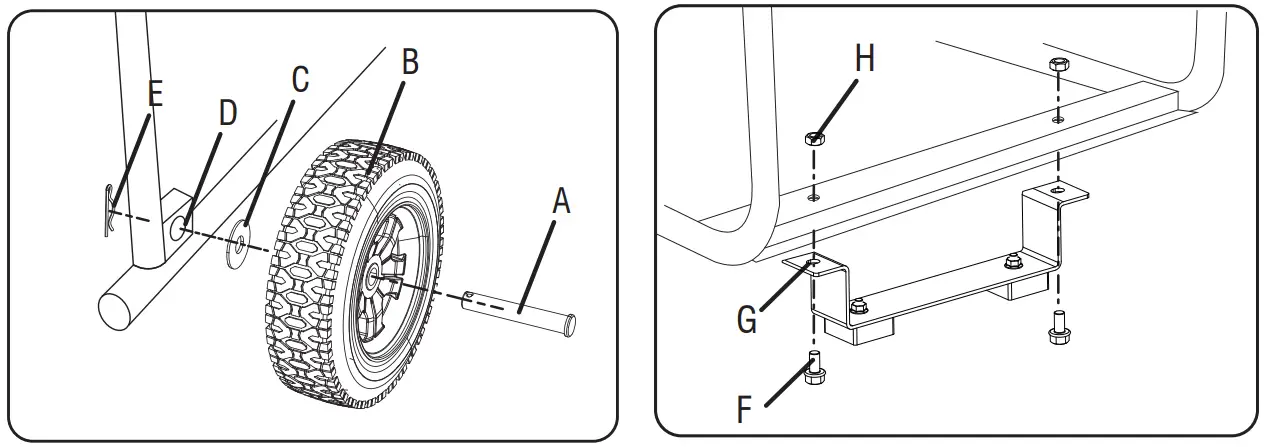 E
D
C
B
A

H
G
F