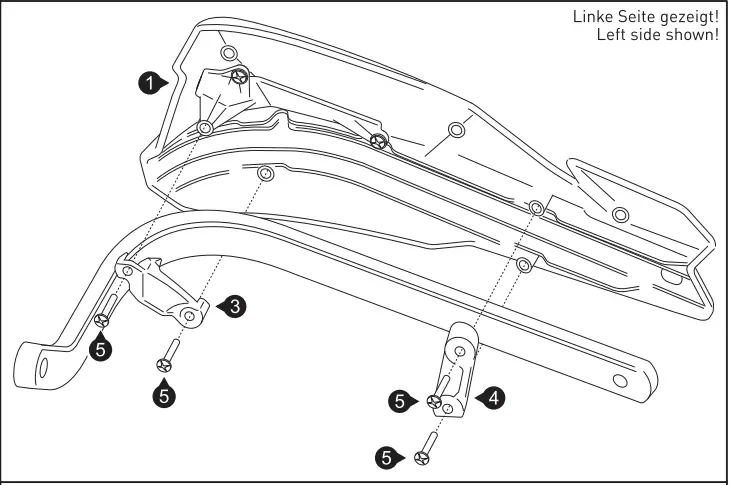 Linke Seite gezeigt!
Left side shown!

1

3

5

5

5

4

5